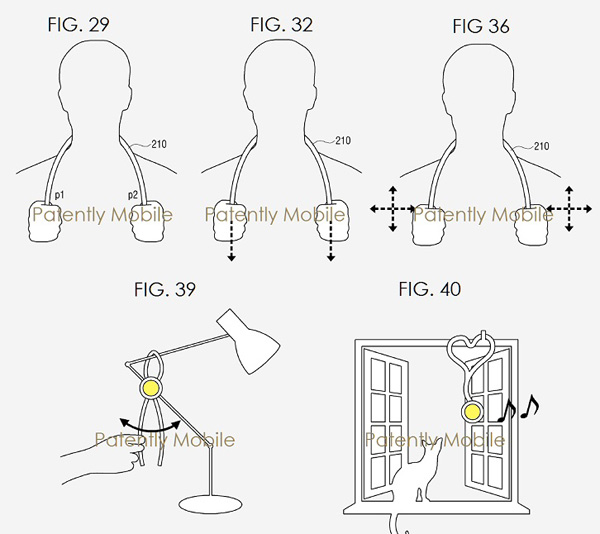 FIG. 29

210

p1

p2

Patently Mobile

FIG. 32

210

Patently Mobile

FIG 36

210

Patently Mobile

FIG. 39

Patently Mobile

FIG. 40

Patently Mobile